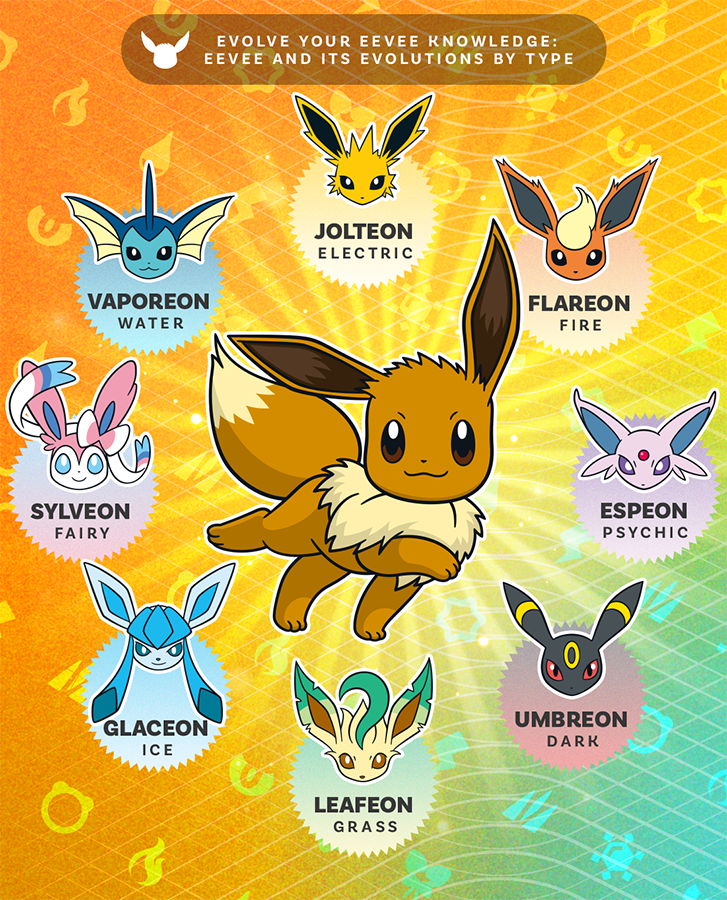 EVOLVE YOUR EEVEE KNOWLEDGE: EEVEE AND ITS EVOLUTIONS BY TYPE

JOLTEON
ELECTRIC

VAPOREON
WATER

FLAREON
FIRE

SYLVEON
FAIRY

ESPEON
PSYCHIC

GLACEON
ICE

UMBREON
DARK

LEAFEON
GRASS